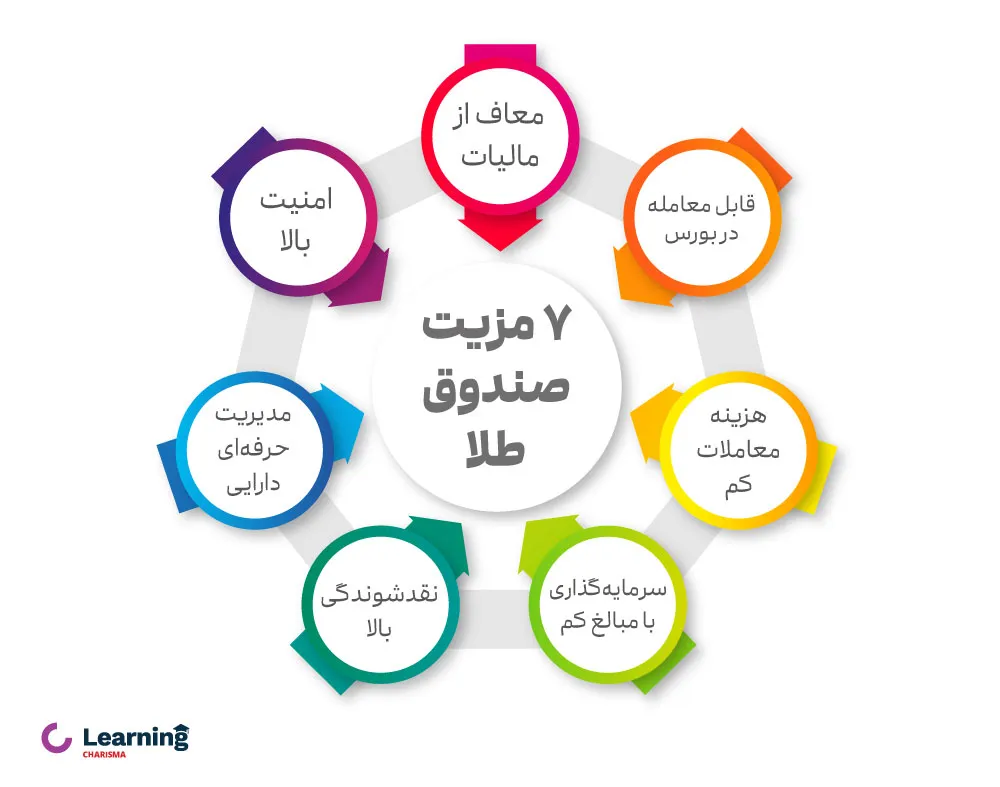 ۷ مزیت صندوق طلا

معاف از مالیات

قابل معامله در بورس

هزینه معاملات کم

سرمایه‌گذاری با مبالغ کم

نقدشوندگی بالا

مدیریت حرفه‌ای دارایی

امنیت بالا

Learning
CHARISMA